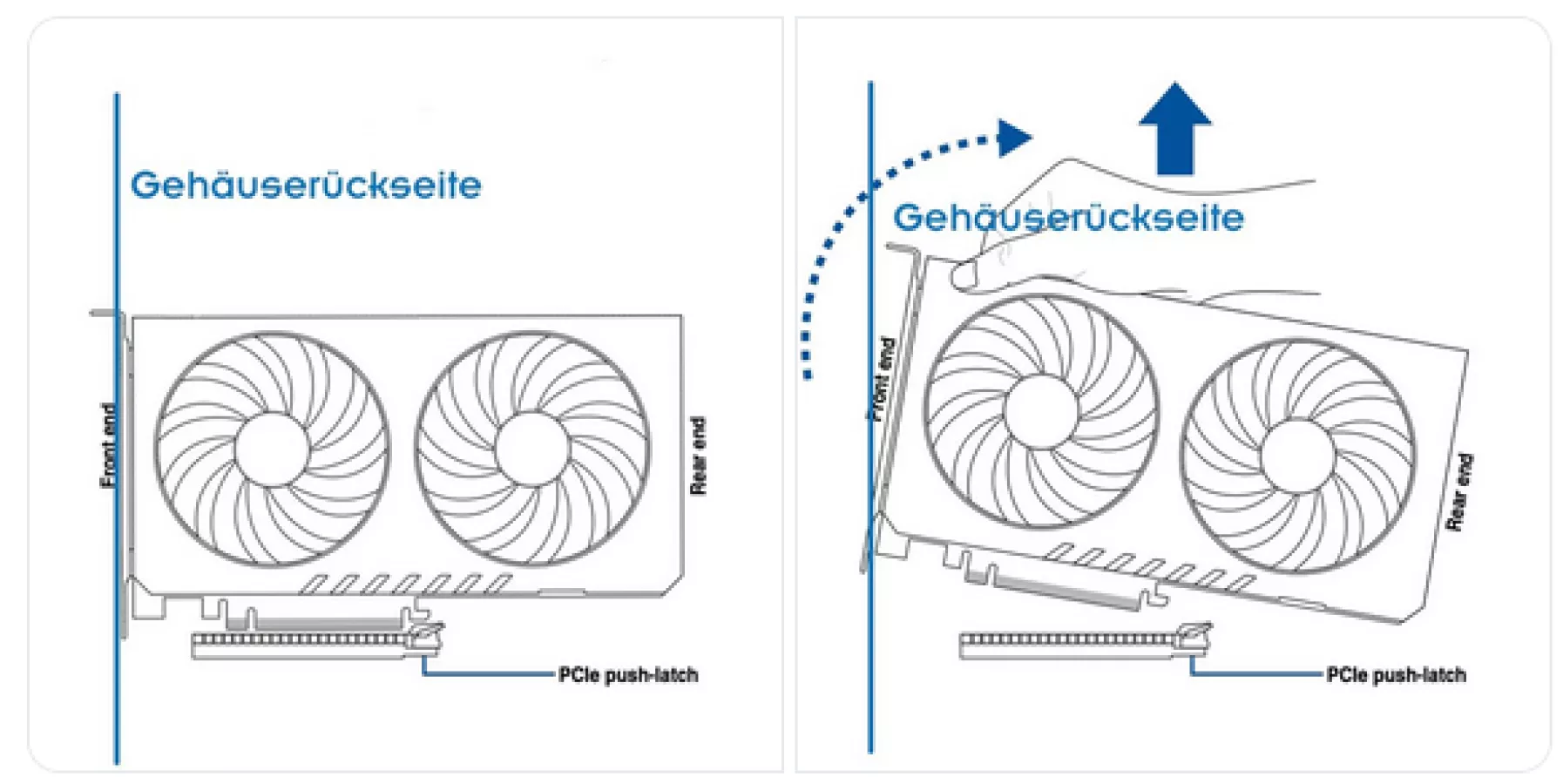 Gehäuserückseite

Front end

Rear end

PCIe push-latch

Gehäuserückseite

Front end

Rear end

PCIe push-latch