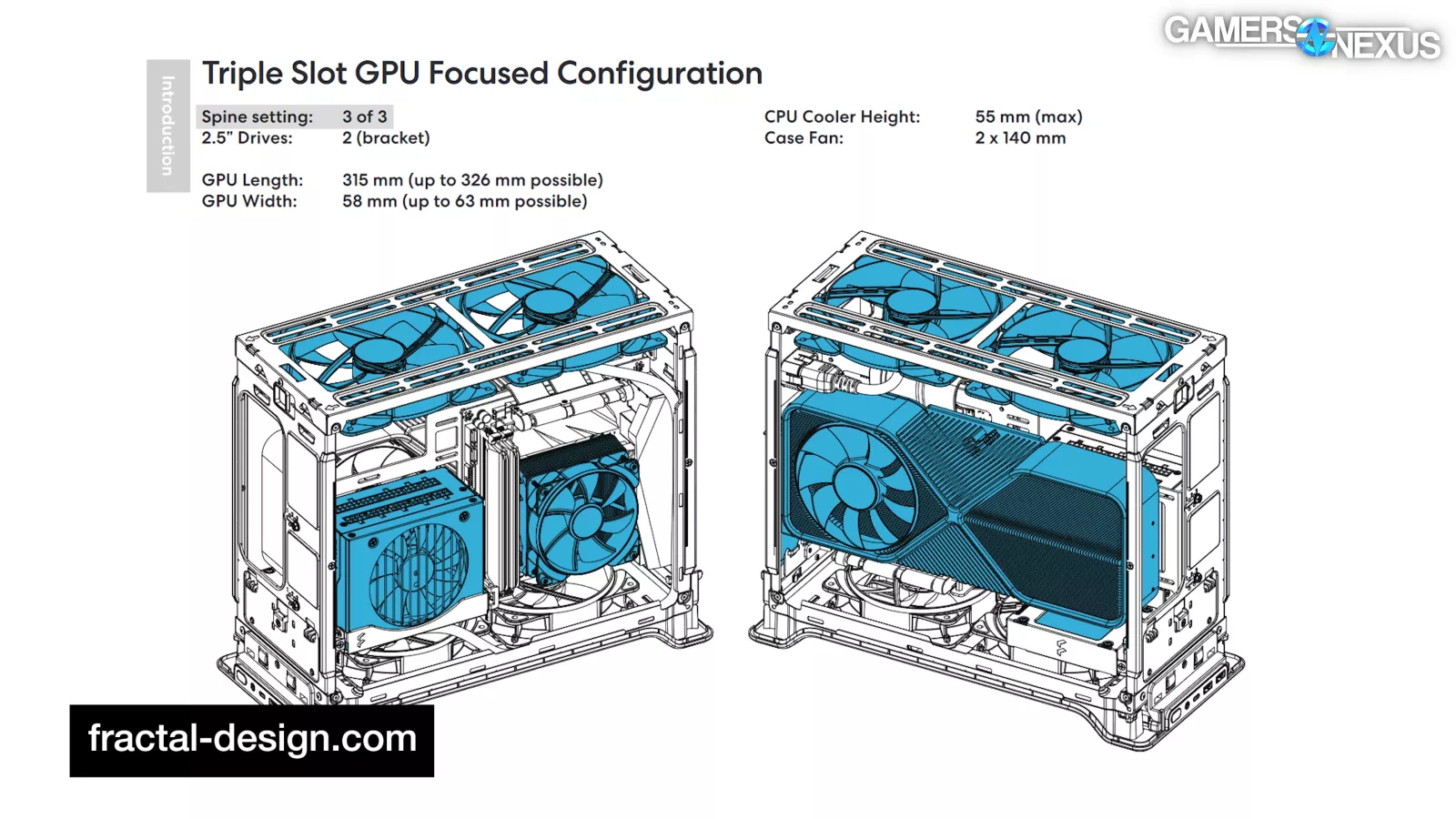 GAMERS NEXUS

Introduction

Triple Slot GPU Focused Configuration

Spine setting: 3 of 3
2.5" Drives: 2 (bracket)

GPU Length: 315 mm (up to 326 mm possible)
GPU Width: 58 mm (up to 63 mm possible)

CPU Cooler Height: 55 mm (max)
Case Fan: 2 x 140 mm

fractal-design.com